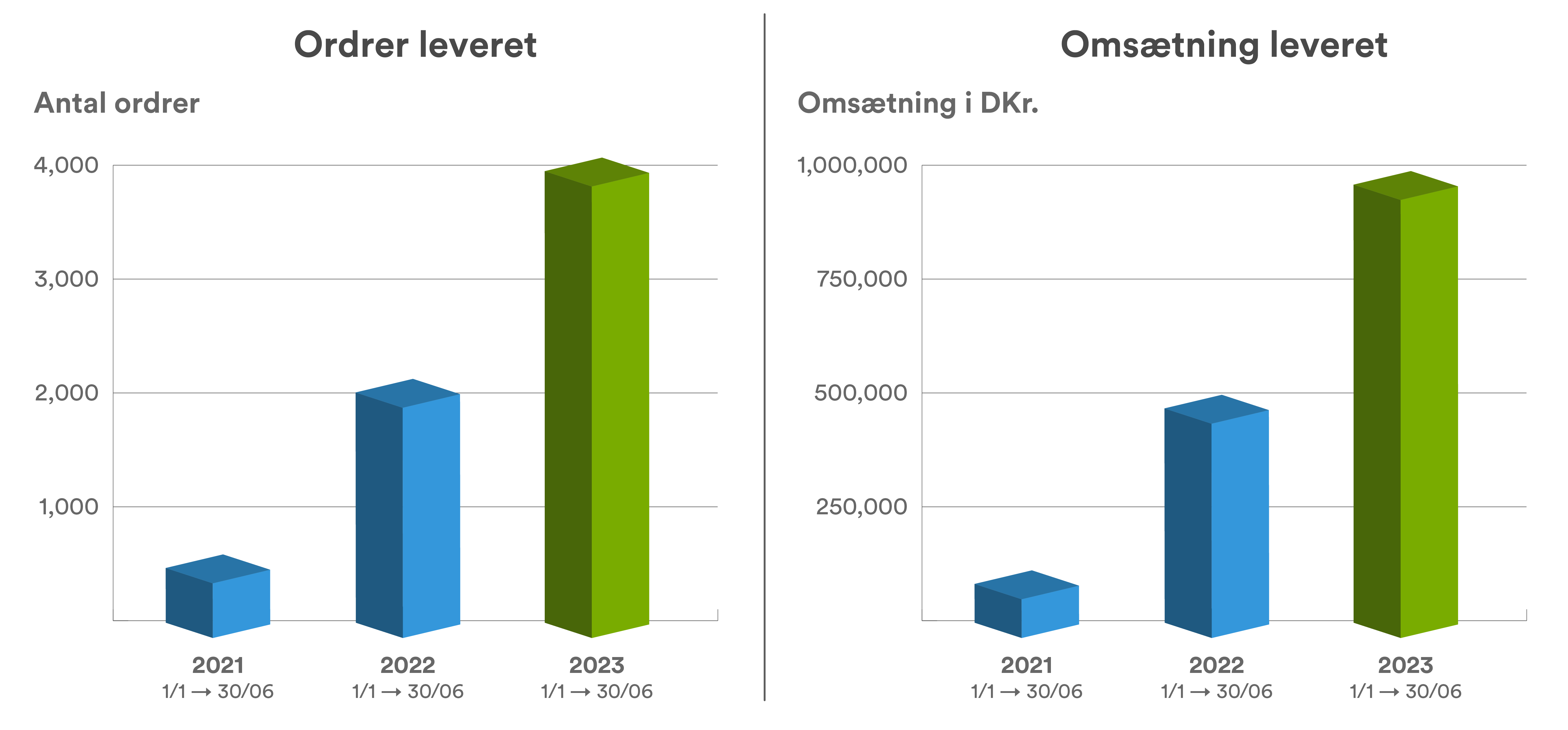 Ordrer leveret

Antal ordrer

4,000
3,000
2,000
1,000

2021
1/1 → 30/06

2022
1/1 → 30/06

2023
1/1 → 30/06

Omsætning leveret

Omsætning i DKr.

1,000,000
750,000
500,000
250,000

2021
1/1 → 30/06

2022
1/1 → 30/06

2023
1/1 → 30/06